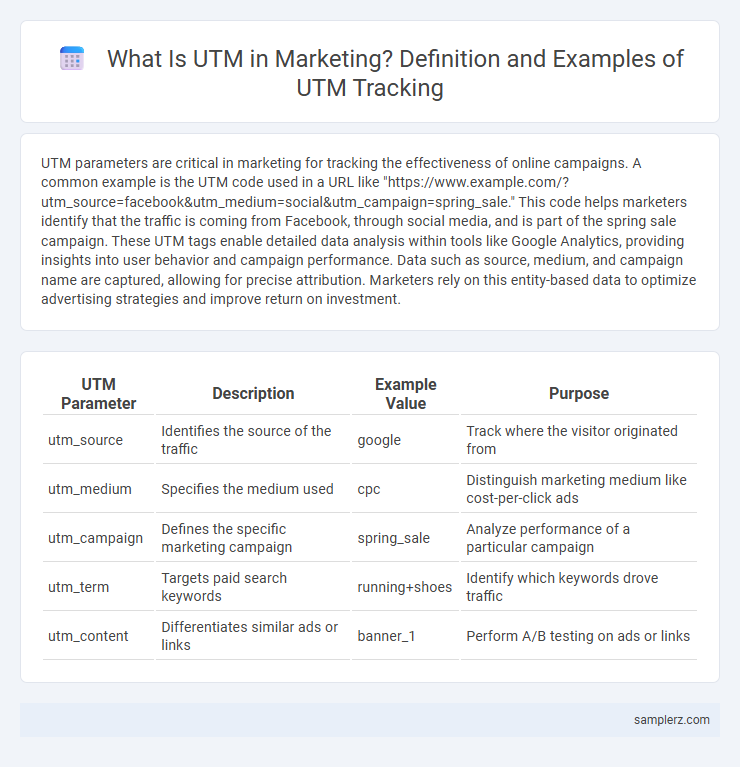 What Is UTM in Marketing? Definition and Examples of UTM Tracking

UTM parameters are critical in marketing for tracking the effectiveness of online campaigns. A common example is the UTM code used in a URL like "https://www.example.com/?utm_source=facebook&utm_medium=social&utm_campaign=spring_sale." This code helps marketers identify that the traffic is coming from Facebook, through social media, and is part of the spring sale campaign. These UTM tags enable detailed data analysis within tools like Google Analytics, providing insights into user behavior and campaign performance. Data such as source, medium, and campaign name are captured, allowing for precise attribution. Marketers rely on this entity-based data to optimize advertising strategies and improve return on investment.

| UTM Parameter | Description | Example Value | Purpose |
|---|---|---|---|
| utm_source | Identifies the source of the traffic | google | Track where the visitor originated from |
| utm_medium | Specifies the medium used | cpc | Distinguish marketing medium like cost-per-click ads |
| utm_campaign | Defines the specific marketing campaign | spring_sale | Analyze performance of a particular campaign |
| utm_term | Targets paid search keywords | running+shoes | Identify which keywords drove traffic |
| utm_content | Differentiates similar ads or links | banner_1 | Perform A/B testing on ads or links |

samplerz.com