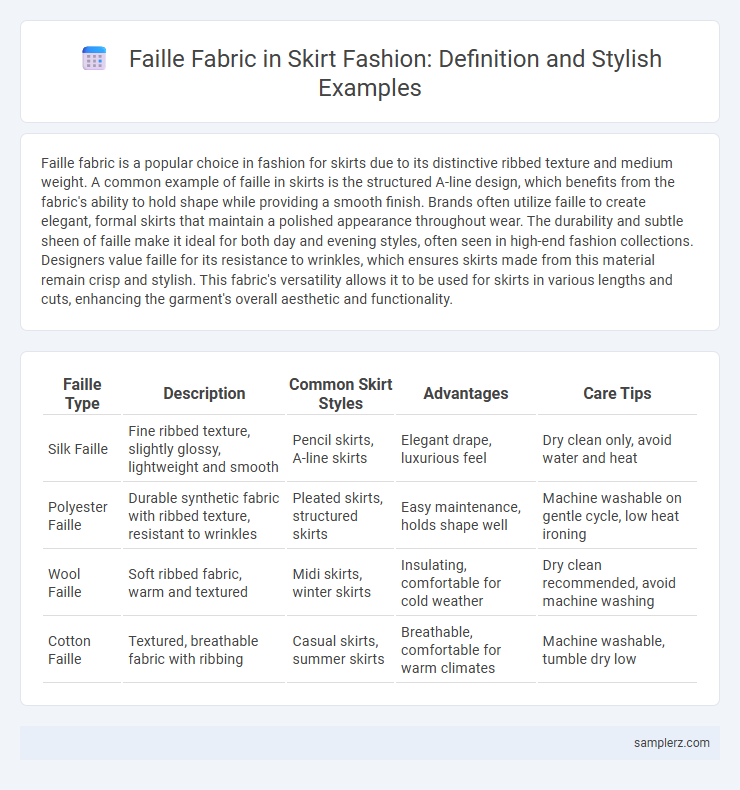 Faille Fabric in Skirt Fashion: Definition and Stylish Examples

Faille fabric is a popular choice in fashion for skirts due to its distinctive ribbed texture and medium weight. A common example of faille in skirts is the structured A-line design, which benefits from the fabric's ability to hold shape while providing a smooth finish. Brands often utilize faille to create elegant, formal skirts that maintain a polished appearance throughout wear. The durability and subtle sheen of faille make it ideal for both day and evening styles, often seen in high-end fashion collections. Designers value faille for its resistance to wrinkles, which ensures skirts made from this material remain crisp and stylish. This fabric's versatility allows it to be used for skirts in various lengths and cuts, enhancing the garment's overall aesthetic and functionality.

| Faille Type | Description | Common Skirt Styles | Advantages | Care Tips |
|---|---|---|---|---|
| Silk Faille | Fine ribbed texture, slightly glossy, lightweight and smooth | Pencil skirts, A-line skirts | Elegant drape, luxurious feel | Dry clean only, avoid water and heat |
| Polyester Faille | Durable synthetic fabric with ribbed texture, resistant to wrinkles | Pleated skirts, structured skirts | Easy maintenance, holds shape well | Machine washable on gentle cycle, low heat ironing |
| Wool Faille | Soft ribbed fabric, warm and textured | Midi skirts, winter skirts | Insulating, comfortable for cold weather | Dry clean recommended, avoid machine washing |
| Cotton Faille | Textured, breathable fabric with ribbing | Casual skirts, summer skirts | Breathable, comfortable for warm climates | Machine washable, tumble dry low |

samplerz.com