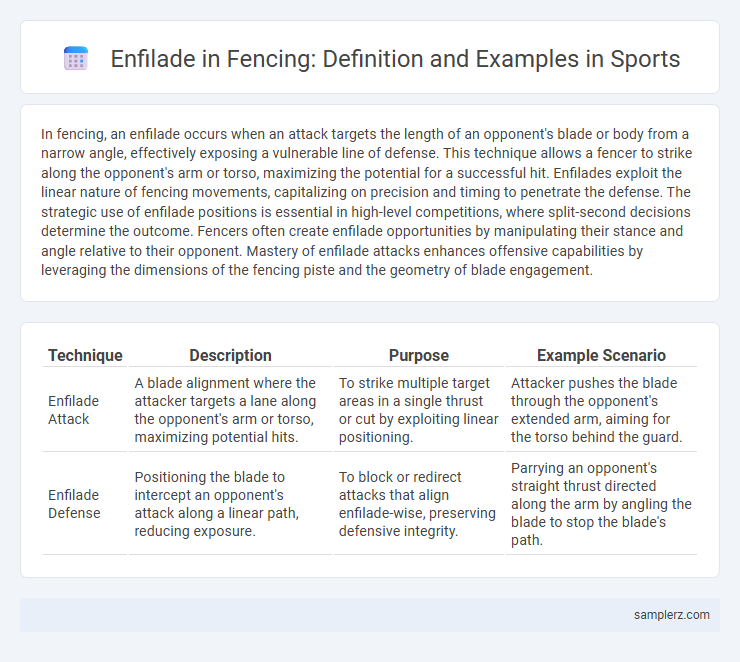 Enfilade in Fencing: Definition and Examples in Sports

In fencing, an enfilade occurs when an attack targets the length of an opponent's blade or body from a narrow angle, effectively exposing a vulnerable line of defense. This technique allows a fencer to strike along the opponent's arm or torso, maximizing the potential for a successful hit. Enfilades exploit the linear nature of fencing movements, capitalizing on precision and timing to penetrate the defense. The strategic use of enfilade positions is essential in high-level competitions, where split-second decisions determine the outcome. Fencers often create enfilade opportunities by manipulating their stance and angle relative to their opponent. Mastery of enfilade attacks enhances offensive capabilities by leveraging the dimensions of the fencing piste and the geometry of blade engagement.

| Technique | Description | Purpose | Example Scenario |
|---|---|---|---|
| Enfilade Attack | A blade alignment where the attacker targets a lane along the opponent's arm or torso, maximizing potential hits. | To strike multiple target areas in a single thrust or cut by exploiting linear positioning. | Attacker pushes the blade through the opponent's extended arm, aiming for the torso behind the guard. |
| Enfilade Defense | Positioning the blade to intercept an opponent's attack along a linear path, reducing exposure. | To block or redirect attacks that align enfilade-wise, preserving defensive integrity. | Parrying an opponent's straight thrust directed along the arm by angling the blade to stop the blade's path. |

samplerz.com