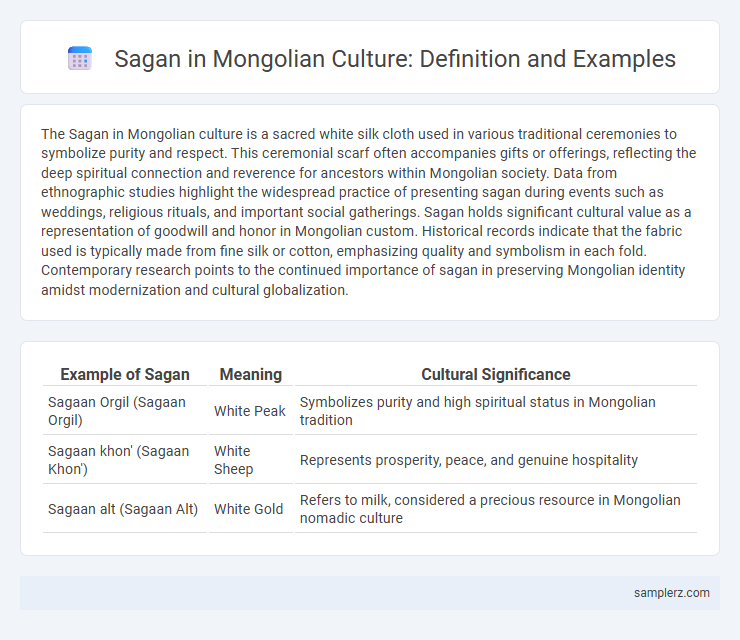 Sagan in Mongolian Culture: Definition and Examples

The Sagan in Mongolian culture is a sacred white silk cloth used in various traditional ceremonies to symbolize purity and respect. This ceremonial scarf often accompanies gifts or offerings, reflecting the deep spiritual connection and reverence for ancestors within Mongolian society. Data from ethnographic studies highlight the widespread practice of presenting sagan during events such as weddings, religious rituals, and important social gatherings. Sagan holds significant cultural value as a representation of goodwill and honor in Mongolian custom. Historical records indicate that the fabric used is typically made from fine silk or cotton, emphasizing quality and symbolism in each fold. Contemporary research points to the continued importance of sagan in preserving Mongolian identity amidst modernization and cultural globalization.

| Example of Sagan | Meaning | Cultural Significance |
|---|---|---|
| Sagaan Orgil (Sagaan Orgil) | White Peak | Symbolizes purity and high spiritual status in Mongolian tradition |
| Sagaan khon' (Sagaan Khon') | White Sheep | Represents prosperity, peace, and genuine hospitality |
| Sagaan alt (Sagaan Alt) | White Gold | Refers to milk, considered a precious resource in Mongolian nomadic culture |

samplerz.com