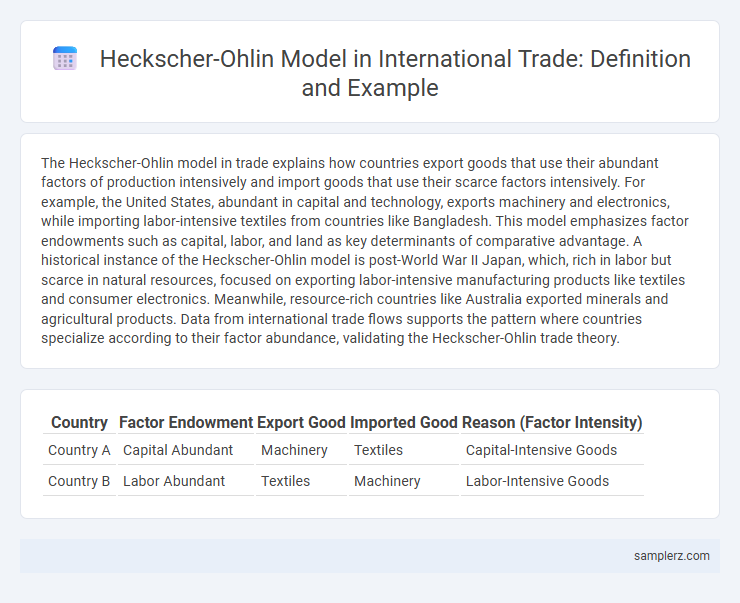 Heckscher-Ohlin Model in International Trade: Definition and Example

The Heckscher-Ohlin model in trade explains how countries export goods that use their abundant factors of production intensively and import goods that use their scarce factors intensively. For example, the United States, abundant in capital and technology, exports machinery and electronics, while importing labor-intensive textiles from countries like Bangladesh. This model emphasizes factor endowments such as capital, labor, and land as key determinants of comparative advantage. A historical instance of the Heckscher-Ohlin model is post-World War II Japan, which, rich in labor but scarce in natural resources, focused on exporting labor-intensive manufacturing products like textiles and consumer electronics. Meanwhile, resource-rich countries like Australia exported minerals and agricultural products. Data from international trade flows supports the pattern where countries specialize according to their factor abundance, validating the Heckscher-Ohlin trade theory.

| Country | Factor Endowment | Export Good | Imported Good | Reason (Factor Intensity) |
|---|---|---|---|---|
| Country A | Capital Abundant | Machinery | Textiles | Capital-Intensive Goods |
| Country B | Labor Abundant | Textiles | Machinery | Labor-Intensive Goods |

samplerz.com