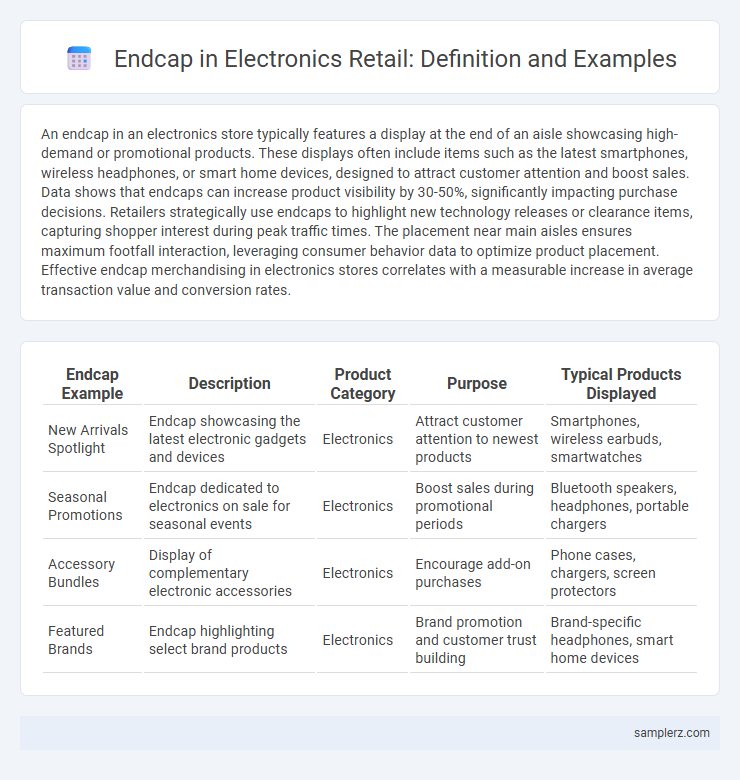 Endcap in Electronics Retail: Definition and Examples

An endcap in an electronics store typically features a display at the end of an aisle showcasing high-demand or promotional products. These displays often include items such as the latest smartphones, wireless headphones, or smart home devices, designed to attract customer attention and boost sales. Data shows that endcaps can increase product visibility by 30-50%, significantly impacting purchase decisions. Retailers strategically use endcaps to highlight new technology releases or clearance items, capturing shopper interest during peak traffic times. The placement near main aisles ensures maximum footfall interaction, leveraging consumer behavior data to optimize product placement. Effective endcap merchandising in electronics stores correlates with a measurable increase in average transaction value and conversion rates.

| Endcap Example | Description | Product Category | Purpose | Typical Products Displayed |
|---|---|---|---|---|
| New Arrivals Spotlight | Endcap showcasing the latest electronic gadgets and devices | Electronics | Attract customer attention to newest products | Smartphones, wireless earbuds, smartwatches |
| Seasonal Promotions | Endcap dedicated to electronics on sale for seasonal events | Electronics | Boost sales during promotional periods | Bluetooth speakers, headphones, portable chargers |
| Accessory Bundles | Display of complementary electronic accessories | Electronics | Encourage add-on purchases | Phone cases, chargers, screen protectors |
| Featured Brands | Endcap highlighting select brand products | Electronics | Brand promotion and customer trust building | Brand-specific headphones, smart home devices |

samplerz.com