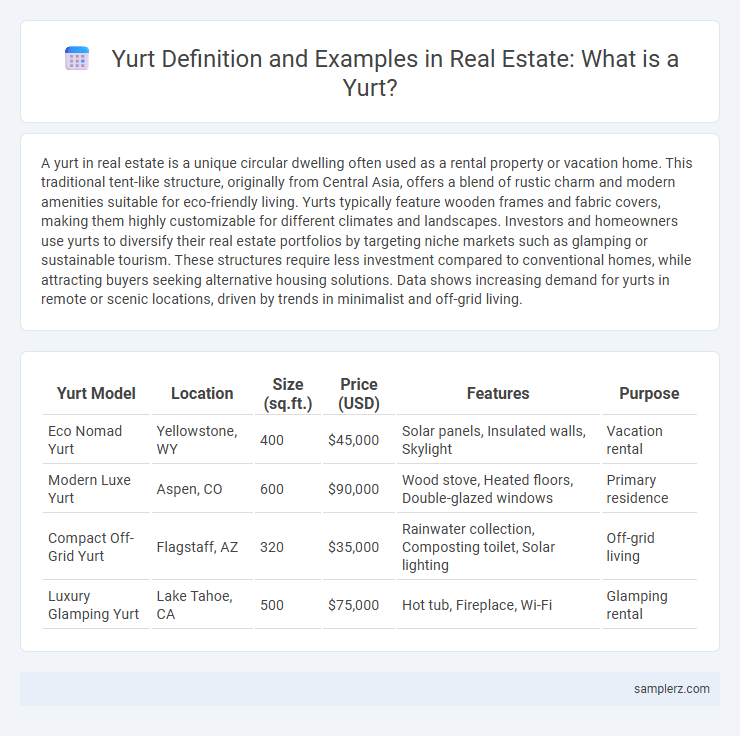 Yurt Definition and Examples in Real Estate: What is a Yurt?

A yurt in real estate is a unique circular dwelling often used as a rental property or vacation home. This traditional tent-like structure, originally from Central Asia, offers a blend of rustic charm and modern amenities suitable for eco-friendly living. Yurts typically feature wooden frames and fabric covers, making them highly customizable for different climates and landscapes. Investors and homeowners use yurts to diversify their real estate portfolios by targeting niche markets such as glamping or sustainable tourism. These structures require less investment compared to conventional homes, while attracting buyers seeking alternative housing solutions. Data shows increasing demand for yurts in remote or scenic locations, driven by trends in minimalist and off-grid living.

| Yurt Model | Location | Size (sq.ft.) | Price (USD) | Features | Purpose |
|---|---|---|---|---|---|
| Eco Nomad Yurt | Yellowstone, WY | 400 | \$45,000 | Solar panels, Insulated walls, Skylight | Vacation rental |
| Modern Luxe Yurt | Aspen, CO | 600 | \$90,000 | Wood stove, Heated floors, Double-glazed windows | Primary residence |
| Compact Off-Grid Yurt | Flagstaff, AZ | 320 | \$35,000 | Rainwater collection, Composting toilet, Solar lighting | Off-grid living |
| Luxury Glamping Yurt | Lake Tahoe, CA | 500 | \$75,000 | Hot tub, Fireplace, Wi-Fi | Glamping rental |

samplerz.com