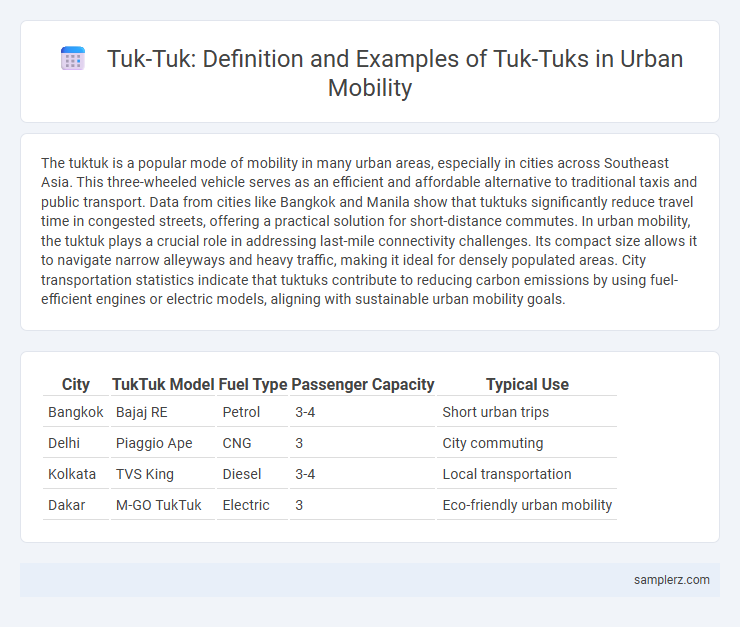 Tuk-Tuk: Definition and Examples of Tuk-Tuks in Urban Mobility

The tuktuk is a popular mode of mobility in many urban areas, especially in cities across Southeast Asia. This three-wheeled vehicle serves as an efficient and affordable alternative to traditional taxis and public transport. Data from cities like Bangkok and Manila show that tuktuks significantly reduce travel time in congested streets, offering a practical solution for short-distance commutes. In urban mobility, the tuktuk plays a crucial role in addressing last-mile connectivity challenges. Its compact size allows it to navigate narrow alleyways and heavy traffic, making it ideal for densely populated areas. City transportation statistics indicate that tuktuks contribute to reducing carbon emissions by using fuel-efficient engines or electric models, aligning with sustainable urban mobility goals.

| City | TukTuk Model | Fuel Type | Passenger Capacity | Typical Use |
|---|---|---|---|---|
| Bangkok | Bajaj RE | Petrol | 3-4 | Short urban trips |
| Delhi | Piaggio Ape | CNG | 3 | City commuting |
| Kolkata | TVS King | Diesel | 3-4 | Local transportation |
| Dakar | M-GO TukTuk | Electric | 3 | Eco-friendly urban mobility |

samplerz.com