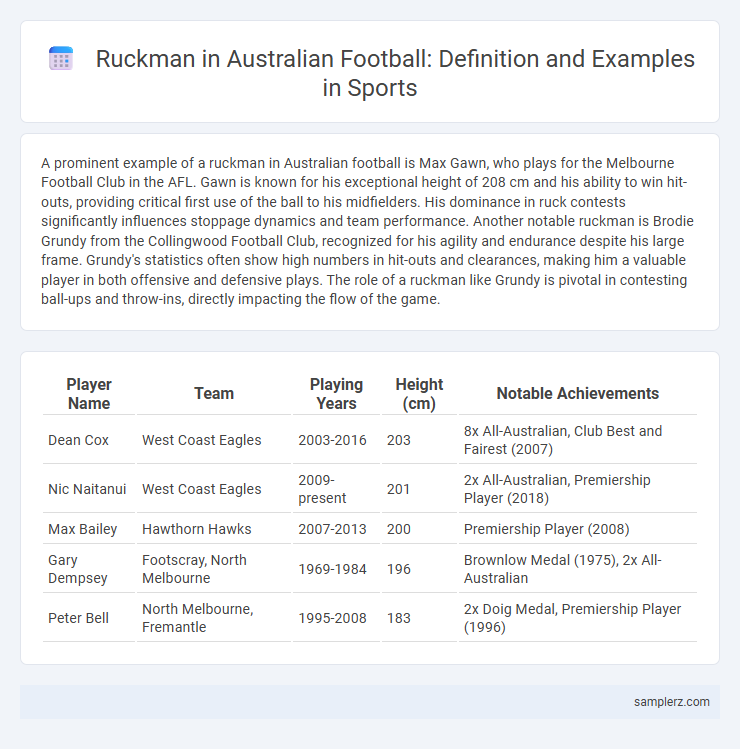 Ruckman in Australian Football: Definition and Examples in Sports

A prominent example of a ruckman in Australian football is Max Gawn, who plays for the Melbourne Football Club in the AFL. Gawn is known for his exceptional height of 208 cm and his ability to win hit-outs, providing critical first use of the ball to his midfielders. His dominance in ruck contests significantly influences stoppage dynamics and team performance. Another notable ruckman is Brodie Grundy from the Collingwood Football Club, recognized for his agility and endurance despite his large frame. Grundy's statistics often show high numbers in hit-outs and clearances, making him a valuable player in both offensive and defensive plays. The role of a ruckman like Grundy is pivotal in contesting ball-ups and throw-ins, directly impacting the flow of the game.

| Player Name | Team | Playing Years | Height (cm) | Notable Achievements |
|---|---|---|---|---|
| Dean Cox | West Coast Eagles | 2003-2016 | 203 | 8x All-Australian, Club Best and Fairest (2007) |
| Nic Naitanui | West Coast Eagles | 2009-present | 201 | 2x All-Australian, Premiership Player (2018) |
| Max Bailey | Hawthorn Hawks | 2007-2013 | 200 | Premiership Player (2008) |
| Gary Dempsey | Footscray, North Melbourne | 1969-1984 | 196 | Brownlow Medal (1975), 2x All-Australian |
| Peter Bell | North Melbourne, Fremantle | 1995-2008 | 183 | 2x Doig Medal, Premiership Player (1996) |

samplerz.com