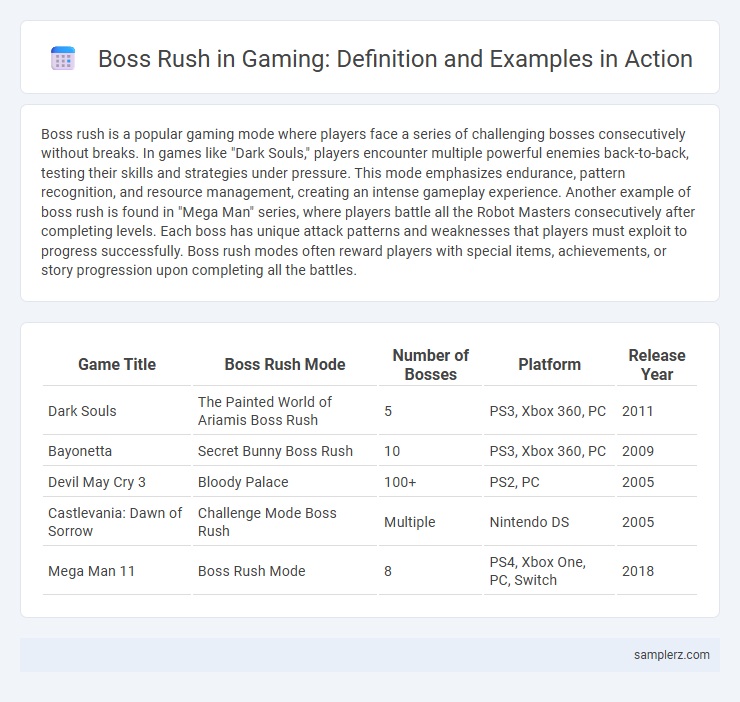 Boss Rush in Gaming: Definition and Examples in Action

Boss rush is a popular gaming mode where players face a series of challenging bosses consecutively without breaks. In games like "Dark Souls," players encounter multiple powerful enemies back-to-back, testing their skills and strategies under pressure. This mode emphasizes endurance, pattern recognition, and resource management, creating an intense gameplay experience. Another example of boss rush is found in "Mega Man" series, where players battle all the Robot Masters consecutively after completing levels. Each boss has unique attack patterns and weaknesses that players must exploit to progress successfully. Boss rush modes often reward players with special items, achievements, or story progression upon completing all the battles.

| Game Title | Boss Rush Mode | Number of Bosses | Platform | Release Year |
|---|---|---|---|---|
| Dark Souls | The Painted World of Ariamis Boss Rush | 5 | PS3, Xbox 360, PC | 2011 |
| Bayonetta | Secret Bunny Boss Rush | 10 | PS3, Xbox 360, PC | 2009 |
| Devil May Cry 3 | Bloody Palace | 100+ | PS2, PC | 2005 |
| Castlevania: Dawn of Sorrow | Challenge Mode Boss Rush | Multiple | Nintendo DS | 2005 |
| Mega Man 11 | Boss Rush Mode | 8 | PS4, Xbox One, PC, Switch | 2018 |

samplerz.com