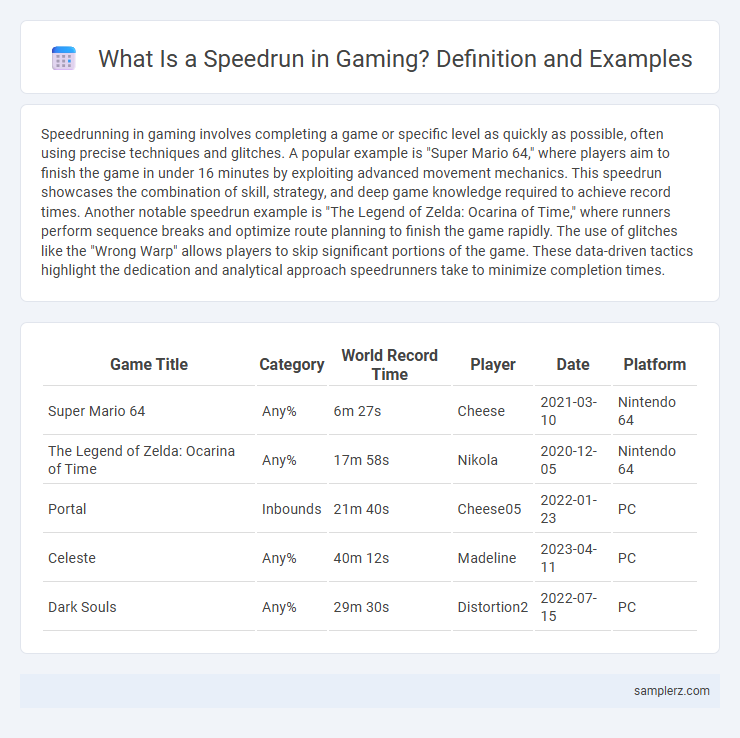 What Is a Speedrun in Gaming? Definition and Examples

Speedrunning in gaming involves completing a game or specific level as quickly as possible, often using precise techniques and glitches. A popular example is "Super Mario 64," where players aim to finish the game in under 16 minutes by exploiting advanced movement mechanics. This speedrun showcases the combination of skill, strategy, and deep game knowledge required to achieve record times. Another notable speedrun example is "The Legend of Zelda: Ocarina of Time," where runners perform sequence breaks and optimize route planning to finish the game rapidly. The use of glitches like the "Wrong Warp" allows players to skip significant portions of the game. These data-driven tactics highlight the dedication and analytical approach speedrunners take to minimize completion times.

| Game Title | Category | World Record Time | Player | Date | Platform |
|---|---|---|---|---|---|
| Super Mario 64 | Any% | 6m 27s | Cheese | 2021-03-10 | Nintendo 64 |
| The Legend of Zelda: Ocarina of Time | Any% | 17m 58s | Nikola | 2020-12-05 | Nintendo 64 |
| Portal | Inbounds | 21m 40s | Cheese05 | 2022-01-23 | PC |
| Celeste | Any% | 40m 12s | Madeline | 2023-04-11 | PC |
| Dark Souls | Any% | 29m 30s | Distortion2 | 2022-07-15 | PC |

samplerz.com