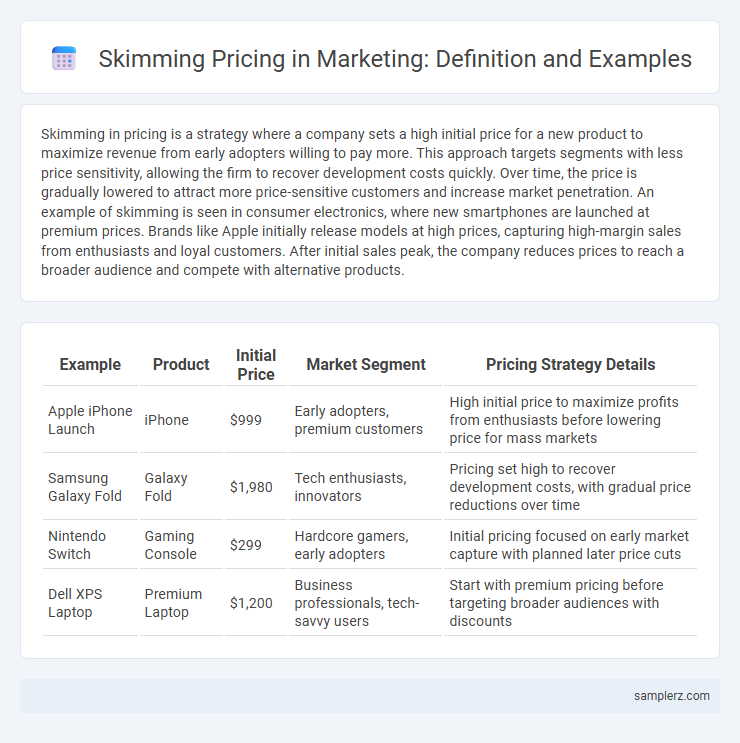 Skimming Pricing in Marketing: Definition and Examples

Skimming in pricing is a strategy where a company sets a high initial price for a new product to maximize revenue from early adopters willing to pay more. This approach targets segments with less price sensitivity, allowing the firm to recover development costs quickly. Over time, the price is gradually lowered to attract more price-sensitive customers and increase market penetration. An example of skimming is seen in consumer electronics, where new smartphones are launched at premium prices. Brands like Apple initially release models at high prices, capturing high-margin sales from enthusiasts and loyal customers. After initial sales peak, the company reduces prices to reach a broader audience and compete with alternative products.

| Example | Product | Initial Price | Market Segment | Pricing Strategy Details |
|---|---|---|---|---|
| Apple iPhone Launch | iPhone | \$999 | Early adopters, premium customers | High initial price to maximize profits from enthusiasts before lowering price for mass markets |
| Samsung Galaxy Fold | Galaxy Fold | \$1,980 | Tech enthusiasts, innovators | Pricing set high to recover development costs, with gradual price reductions over time |
| Nintendo Switch | Gaming Console | \$299 | Hardcore gamers, early adopters | Initial pricing focused on early market capture with planned later price cuts |
| Dell XPS Laptop | Premium Laptop | \$1,200 | Business professionals, tech-savvy users | Start with premium pricing before targeting broader audiences with discounts |

samplerz.com