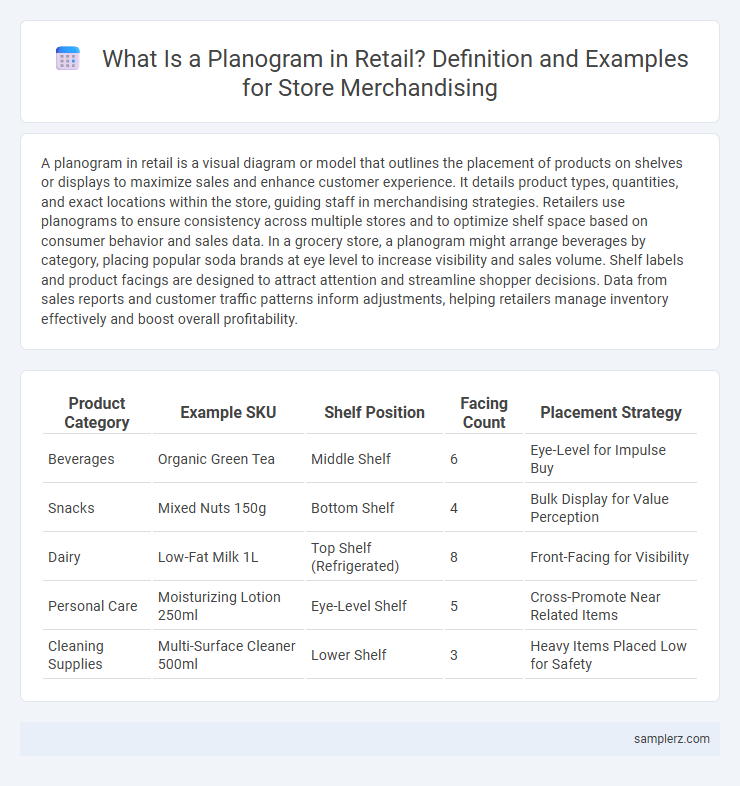 What Is a Planogram in Retail? Definition and Examples for Store Merchandising

A planogram in retail is a visual diagram or model that outlines the placement of products on shelves or displays to maximize sales and enhance customer experience. It details product types, quantities, and exact locations within the store, guiding staff in merchandising strategies. Retailers use planograms to ensure consistency across multiple stores and to optimize shelf space based on consumer behavior and sales data. In a grocery store, a planogram might arrange beverages by category, placing popular soda brands at eye level to increase visibility and sales volume. Shelf labels and product facings are designed to attract attention and streamline shopper decisions. Data from sales reports and customer traffic patterns inform adjustments, helping retailers manage inventory effectively and boost overall profitability.

| Product Category | Example SKU | Shelf Position | Facing Count | Placement Strategy |
|---|---|---|---|---|
| Beverages | Organic Green Tea | Middle Shelf | 6 | Eye-Level for Impulse Buy |
| Snacks | Mixed Nuts 150g | Bottom Shelf | 4 | Bulk Display for Value Perception |
| Dairy | Low-Fat Milk 1L | Top Shelf (Refrigerated) | 8 | Front-Facing for Visibility |
| Personal Care | Moisturizing Lotion 250ml | Eye-Level Shelf | 5 | Cross-Promote Near Related Items |
| Cleaning Supplies | Multi-Surface Cleaner 500ml | Lower Shelf | 3 | Heavy Items Placed Low for Safety |

samplerz.com