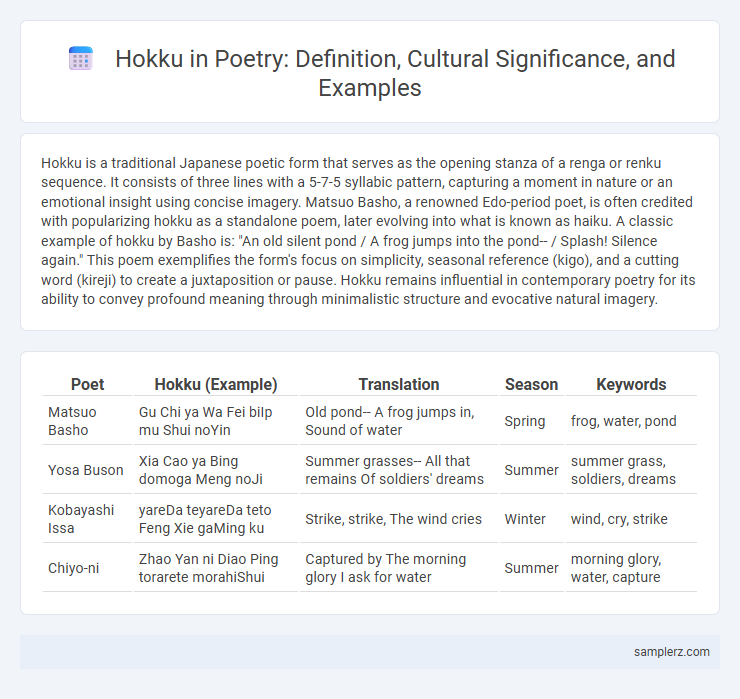 Hokku in Poetry: Definition, Cultural Significance, and Examples

Hokku is a traditional Japanese poetic form that serves as the opening stanza of a renga or renku sequence. It consists of three lines with a 5-7-5 syllabic pattern, capturing a moment in nature or an emotional insight using concise imagery. Matsuo Basho, a renowned Edo-period poet, is often credited with popularizing hokku as a standalone poem, later evolving into what is known as haiku. A classic example of hokku by Basho is: "An old silent pond / A frog jumps into the pond-- / Splash! Silence again." This poem exemplifies the form's focus on simplicity, seasonal reference (kigo), and a cutting word (kireji) to create a juxtaposition or pause. Hokku remains influential in contemporary poetry for its ability to convey profound meaning through minimalistic structure and evocative natural imagery.

| Poet | Hokku (Example) | Translation | Season | Keywords |
|---|---|---|---|---|
| Matsuo Basho | Gu Chi ya Wa Fei biIp mu Shui noYin | Old pond-- A frog jumps in, Sound of water | Spring | frog, water, pond |
| Yosa Buson | Xia Cao ya Bing domoga Meng noJi | Summer grasses-- All that remains Of soldiers' dreams | Summer | summer grass, soldiers, dreams |
| Kobayashi Issa | yareDa teyareDa teto Feng Xie gaMing ku | Strike, strike, The wind cries | Winter | wind, cry, strike |
| Chiyo-ni | Zhao Yan ni Diao Ping torarete morahiShui | Captured by The morning glory I ask for water | Summer | morning glory, water, capture |

samplerz.com