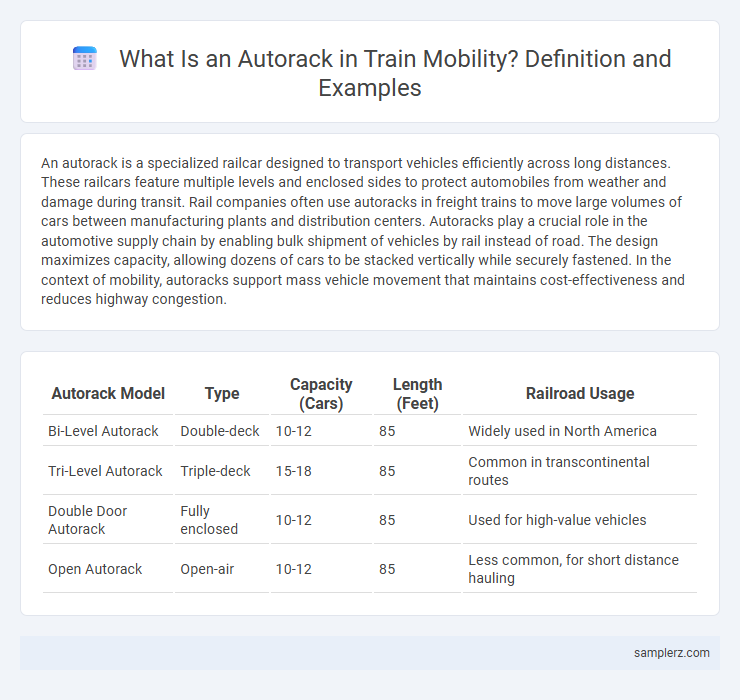 What Is an Autorack in Train Mobility? Definition and Examples

An autorack is a specialized railcar designed to transport vehicles efficiently across long distances. These railcars feature multiple levels and enclosed sides to protect automobiles from weather and damage during transit. Rail companies often use autoracks in freight trains to move large volumes of cars between manufacturing plants and distribution centers. Autoracks play a crucial role in the automotive supply chain by enabling bulk shipment of vehicles by rail instead of road. The design maximizes capacity, allowing dozens of cars to be stacked vertically while securely fastened. In the context of mobility, autoracks support mass vehicle movement that maintains cost-effectiveness and reduces highway congestion.

| Autorack Model | Type | Capacity (Cars) | Length (Feet) | Railroad Usage |
|---|---|---|---|---|
| Bi-Level Autorack | Double-deck | 10-12 | 85 | Widely used in North America |
| Tri-Level Autorack | Triple-deck | 15-18 | 85 | Common in transcontinental routes |
| Double Door Autorack | Fully enclosed | 10-12 | 85 | Used for high-value vehicles |
| Open Autorack | Open-air | 10-12 | 85 | Less common, for short distance hauling |

samplerz.com